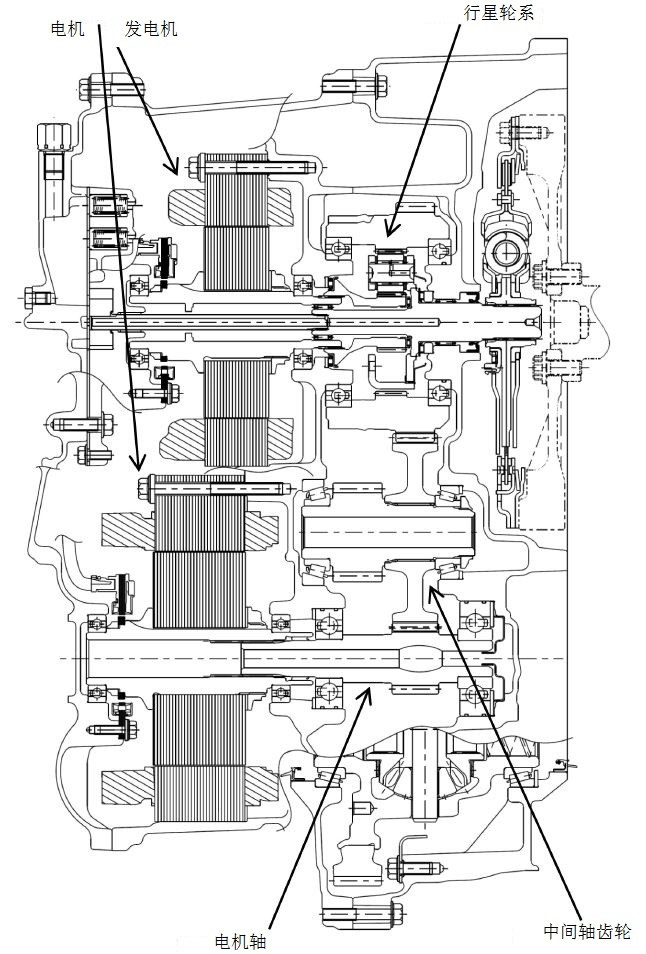 电机
发电机
行星轮系
电机轴
中间轴齿轮